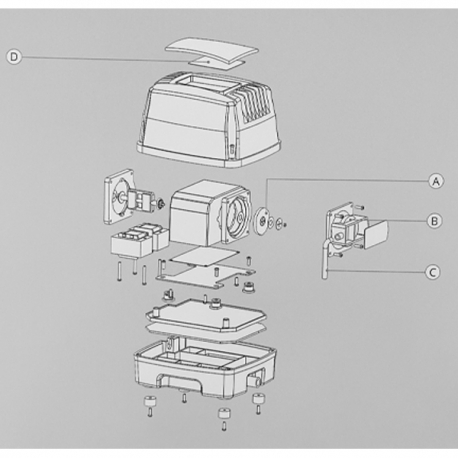 D

A

B

C