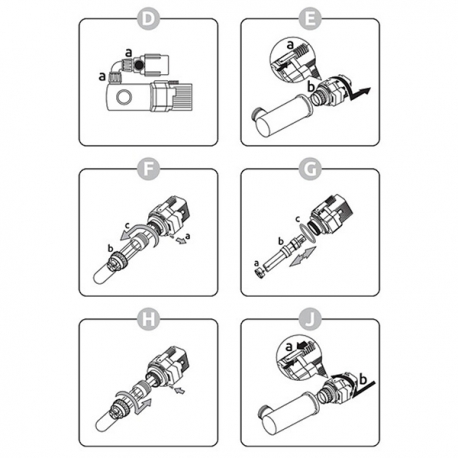 D
a
a

E
a
b

F
c
a
b

G
c
b
a

H

J
a
b