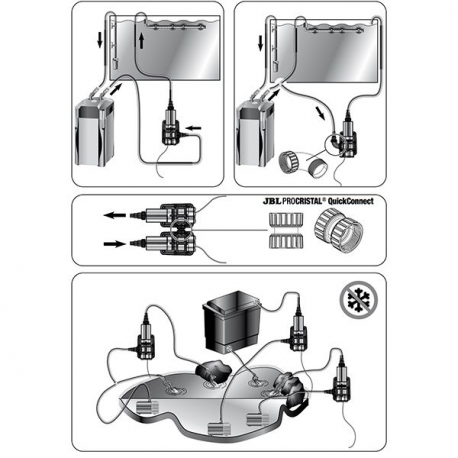 JBL PROCRISTAL® QuickConnect