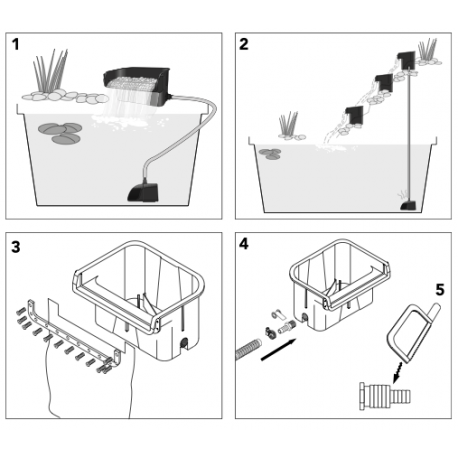 1

2

3

4

5