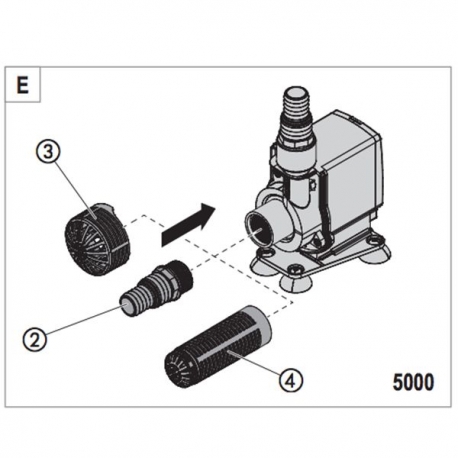 E

3

2

4

5000