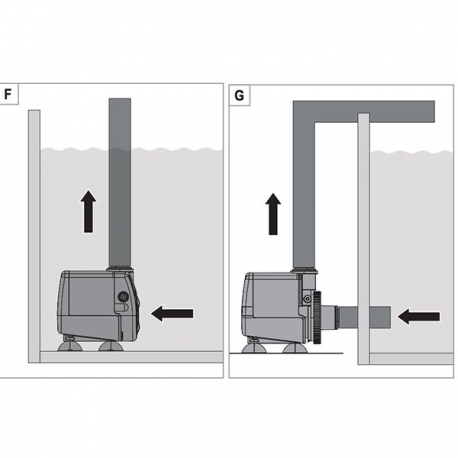 F

G