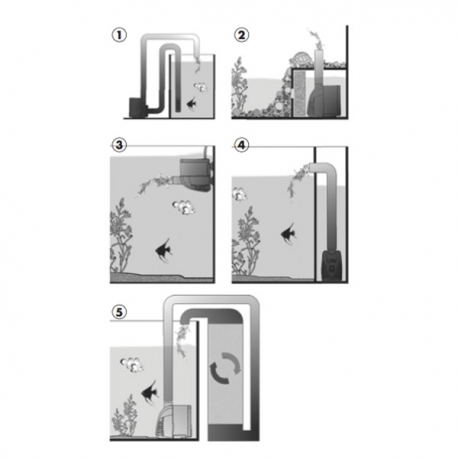 1
2
3
4
5